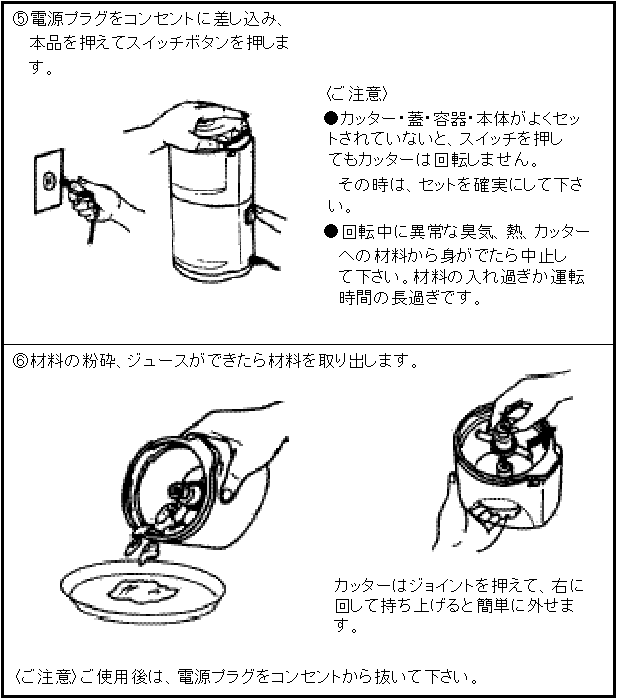 ⑤電源プラグをコンセントに差し込み、本品を押えてスイッチボタンを押します。

〈ご注意〉

●カッター・蓋・容器・本体がよくセットされていないと、スイッチを押してもカッターは回転しません。

その時は、セットを確実にして下さい。

●回転中に異常な臭気、熱、カッターへの材料から身がでたら中止して下さい。材料の入れ過ぎか運転時間の長過ぎです。

⑥材料の粉砕、ジュースができたら材料を取り出します。

カッターはジョイントを押えて、右に回して持ち上げると簡単に外せます。

〈ご注意〉ご使用後は、電源プラグをコンセントから抜いて下さい。