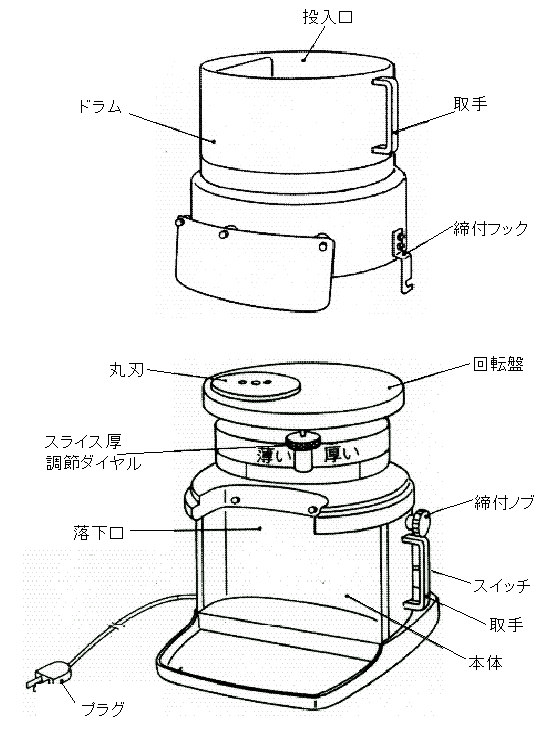 投入口
ドラム
取手
締付フック
丸刃
回転盤
スライス厚
調節ダイヤル
薄い
厚い
締付ノブ
落下口
スイッチ
取手
本体
プラグ