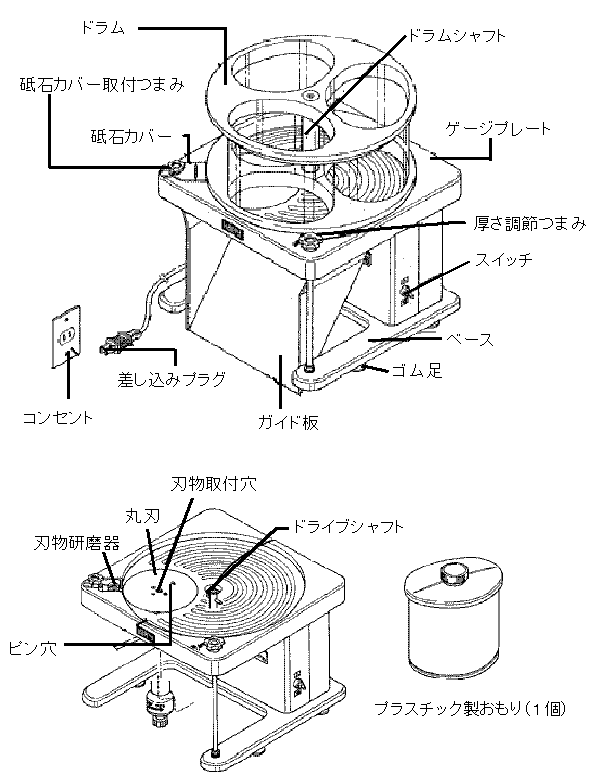 ドラム
ドラムシャフト
砥石カバー取付つまみ
砥石カバー
ゲージプレート
厚さ調節つまみ
スイッチ
ベース
ゴム足
差し込みプラグ
コンセント
ガイド板

刃物取付穴
丸刃
ドライブシャフト
刃物研磨器
ピン穴
プラスチック製おもり（1個）