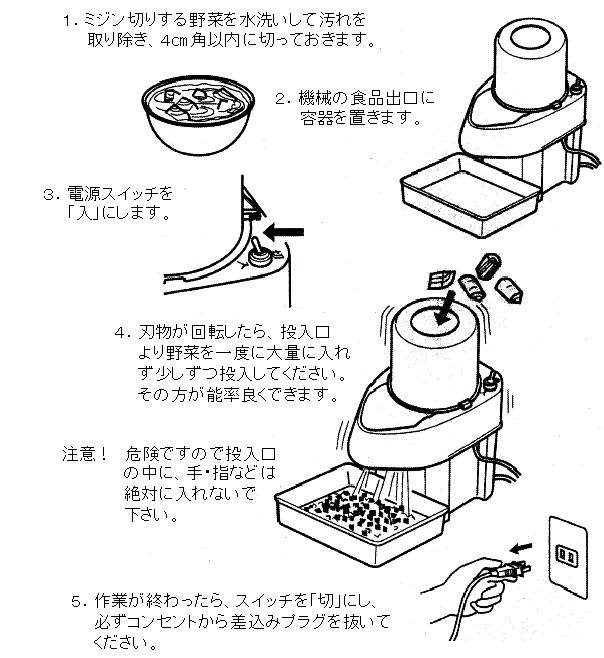 1. ミジン切りする野菜を水洗いして汚れを取り除き、4cm角以内に切っておきます。

2. 機械の食品出口に容器を置きます。

3. 電源スイッチを「入」にします。

4. 刃物が回転したら、投入口より野菜を一度に大量に入れず少しずつ投入してください。その方が能率良くできます。

注意！ 危険ですので投入口の中に、手・指などは絶対に入れないで下さい。

5. 作業が終わったら、スイッチを「切」にし、必ずコンセントから差込みプラグを抜いてください。