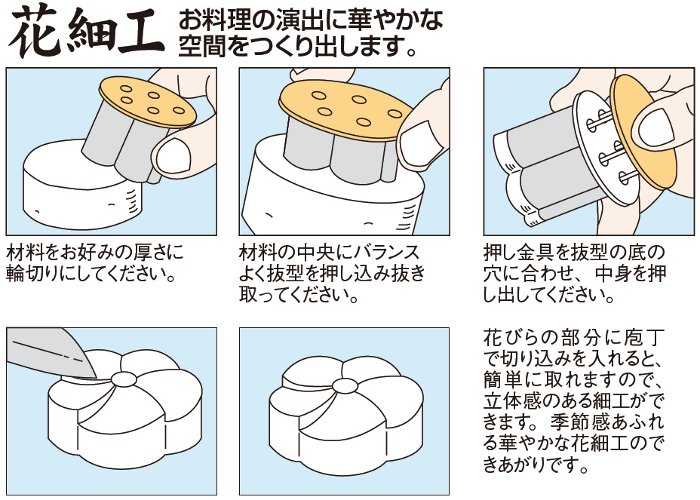 花細工

お料理の演出に華やかな空間をつくり出します。

材料をお好みの厚さに輪切りにしてください。

材料の中央にバランスよく抜型を押し込み抜き取ってください。

押し金具を抜型の底の穴に合わせ、中身を押し出してください。

花びらの部分に庖丁で切り込みを入れると、簡単に取れますので、立体感のある細工ができます。季節感あふれる華やかな花細工のできあがりです。