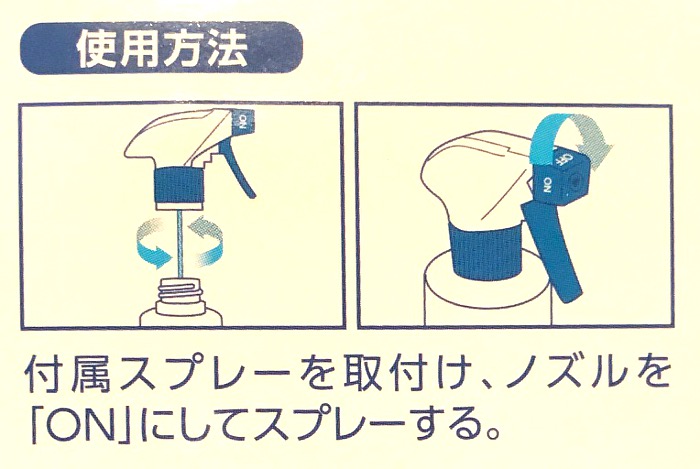 使用方法

ON

OFF
ON

付属スプレーを取付け、ノズルを「ON」にしてスプレーする。